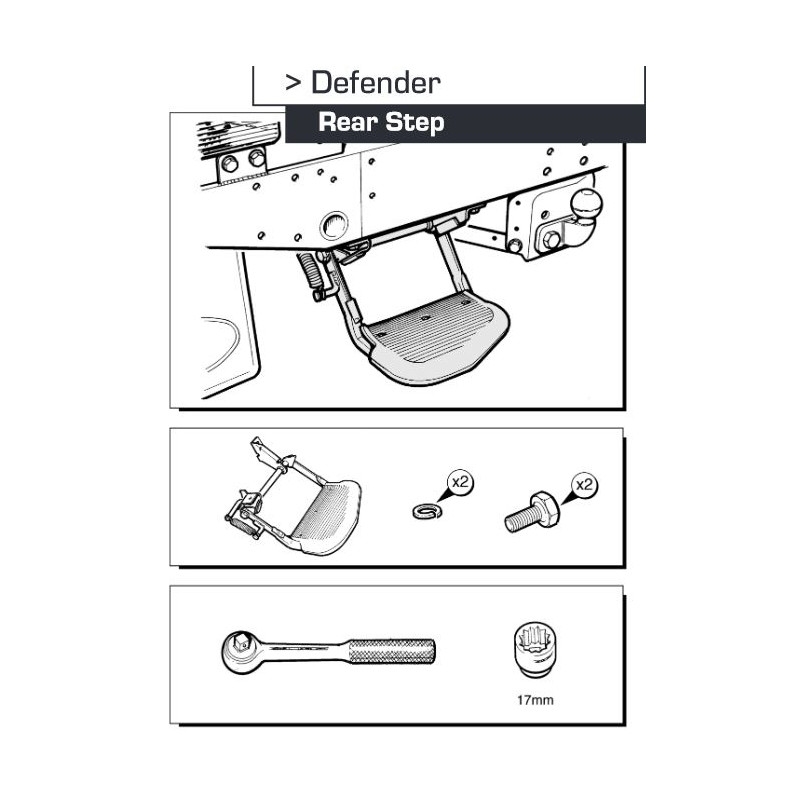 > Defender
Rear Step

x2

x2

17mm