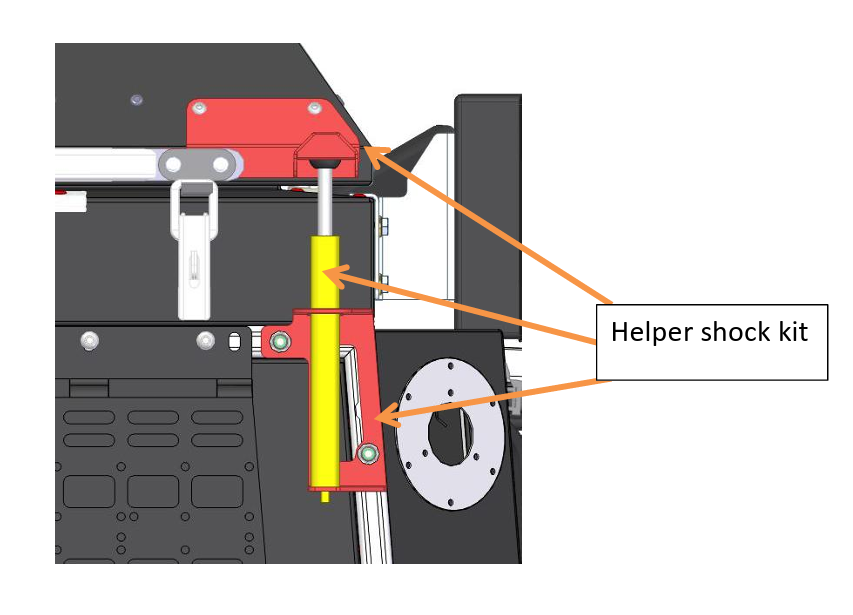 Helper shock kit