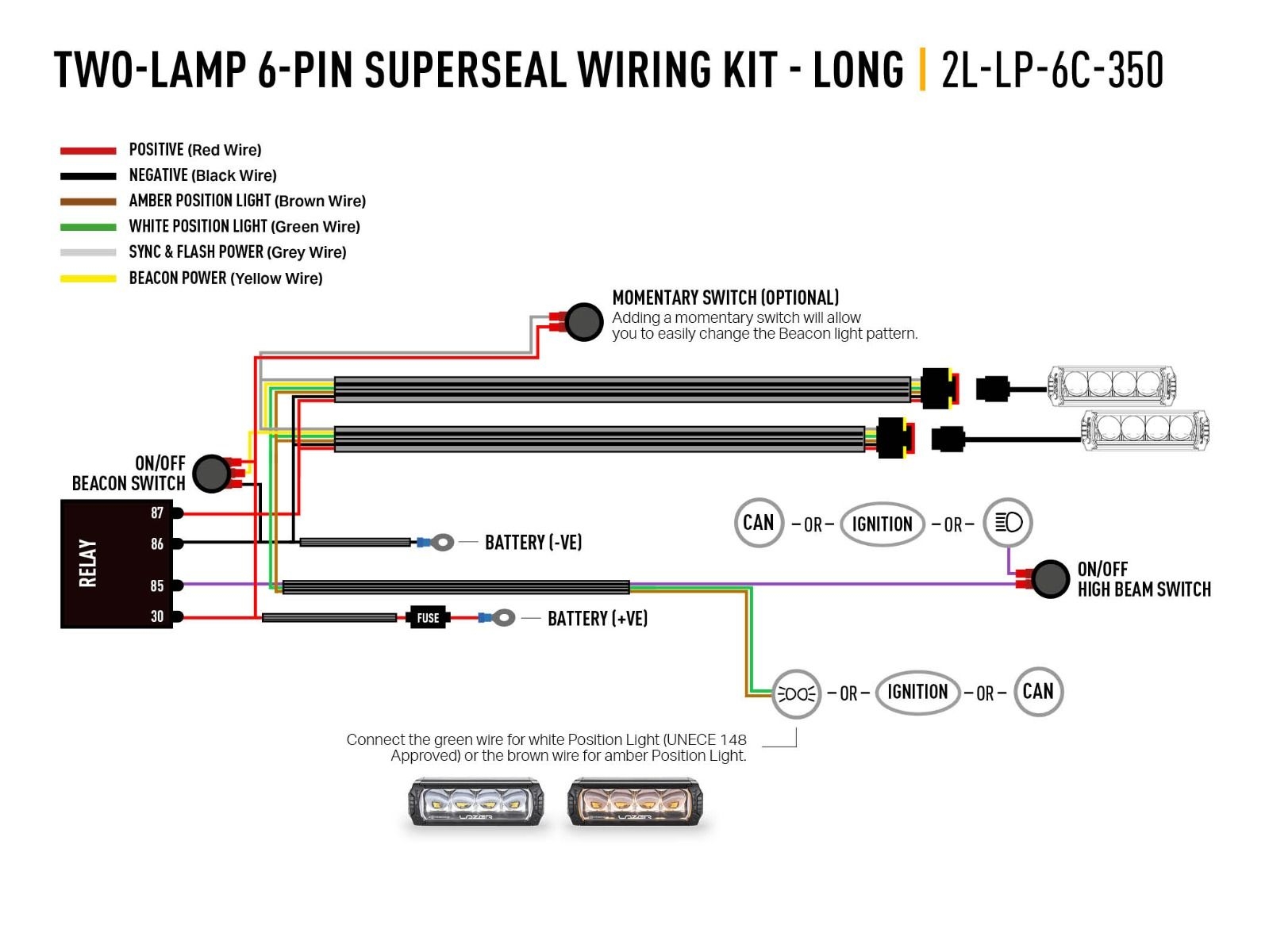 TWO-LAMP 6-PIN SUPERSEAL WIRING KIT - LONG | 2L-LP-6C-350

POSITIVE (Red Wire)
NEGATIVE (Black Wire)
AMBER POSITION LIGHT (Brown Wire)
WHITE POSITION LIGHT (Green Wire)
SYNC & FLASH POWER (Grey Wire)
BEACON POWER (Yellow Wire)

MOMENTARY SWITCH (OPTIONAL)
Adding a momentary switch will allow you to easily change the Beacon light pattern.

ON/OFF BEACON SWITCH

RELAY
87
86
85
30

BATTERY (-VE)

FUSE

BATTERY (+VE)

CAN – OR – IGNITION – OR –

ON/OFF HIGH BEAM SWITCH

– OR – IGNITION – OR – CAN

Connect the green wire for white Position Light (UNECE 148 Approved) or the brown wire for amber Position Light.

LAZER
LAZER