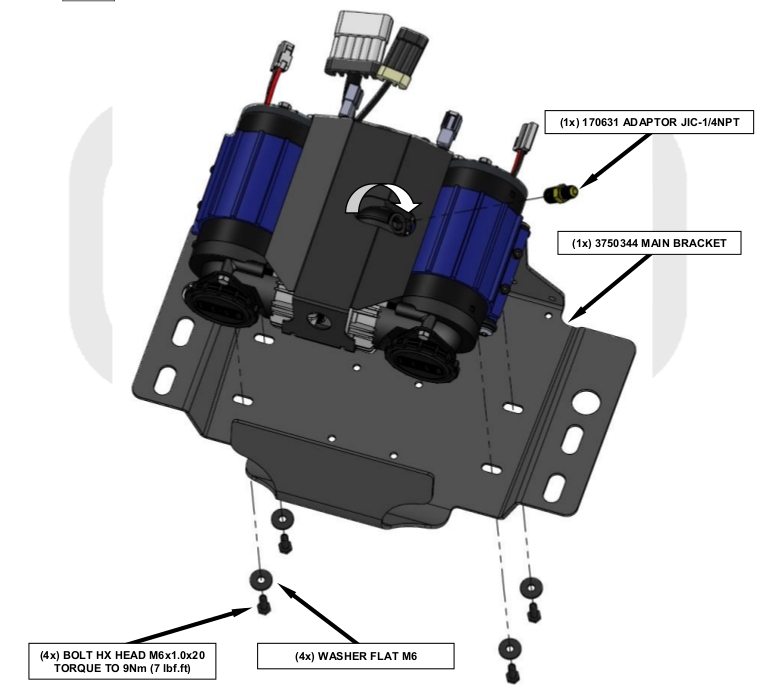 (1x) 170631 ADAPTOR JIC-1/4NPT

(1x) 3750344 MAIN BRACKET

(4x) BOLT HX HEAD M6x1.0x20
TORQUE TO 9Nm (7 lbf.ft)

(4x) WASHER FLAT M6