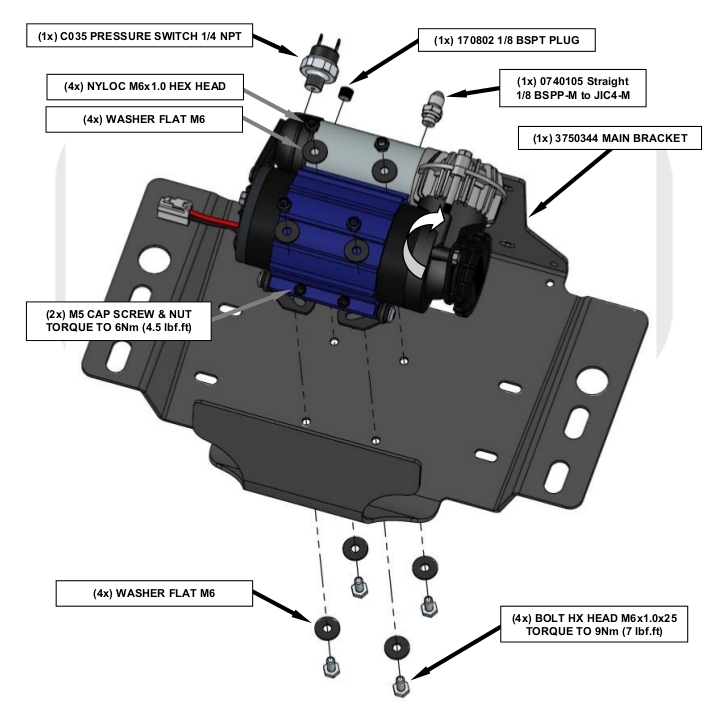 (1x) C035 PRESSURE SWITCH 1/4 NPT

(1x) 170802 1/8 BSPT PLUG

(4x) NYLOC M6x1.0 HEX HEAD

(1x) 0740105 Straight 1/8 BSPP-M to JIC4-M

(4x) WASHER FLAT M6

(1x) 3750344 MAIN BRACKET

(2x) M5 CAP SCREW & NUT TORQUE TO 6Nm (4.5 lbf.ft)

(4x) WASHER FLAT M6

(4x) BOLT HX HEAD M6x1.0x25 TORQUE TO 9Nm (7 lbf.ft)