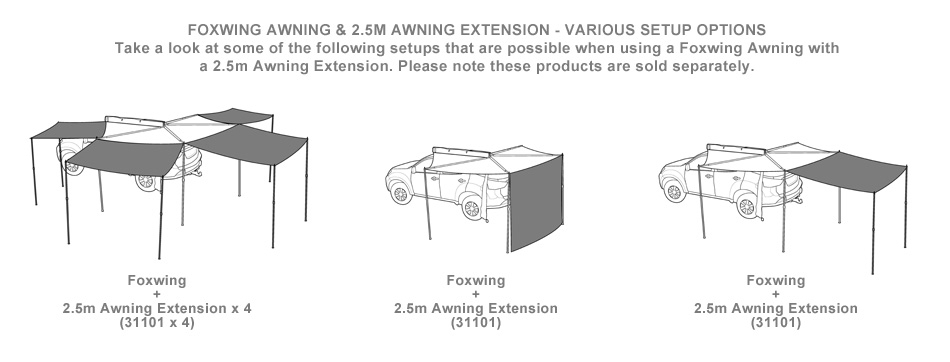 FOXWING AWNING & 2.5M AWNING EXTENSION - VARIOUS SETUP OPTIONS
Take a look at some of the following setups that are possible when using a Foxwing Awning with a 2.5m Awning Extension. Please note these products are sold separately.

Foxwing
+
2.5m Awning Extension x 4
(31101 x 4)

Foxwing
+
2.5m Awning Extension
(31101)

Foxwing
+
2.5m Awning Extension
(31101)