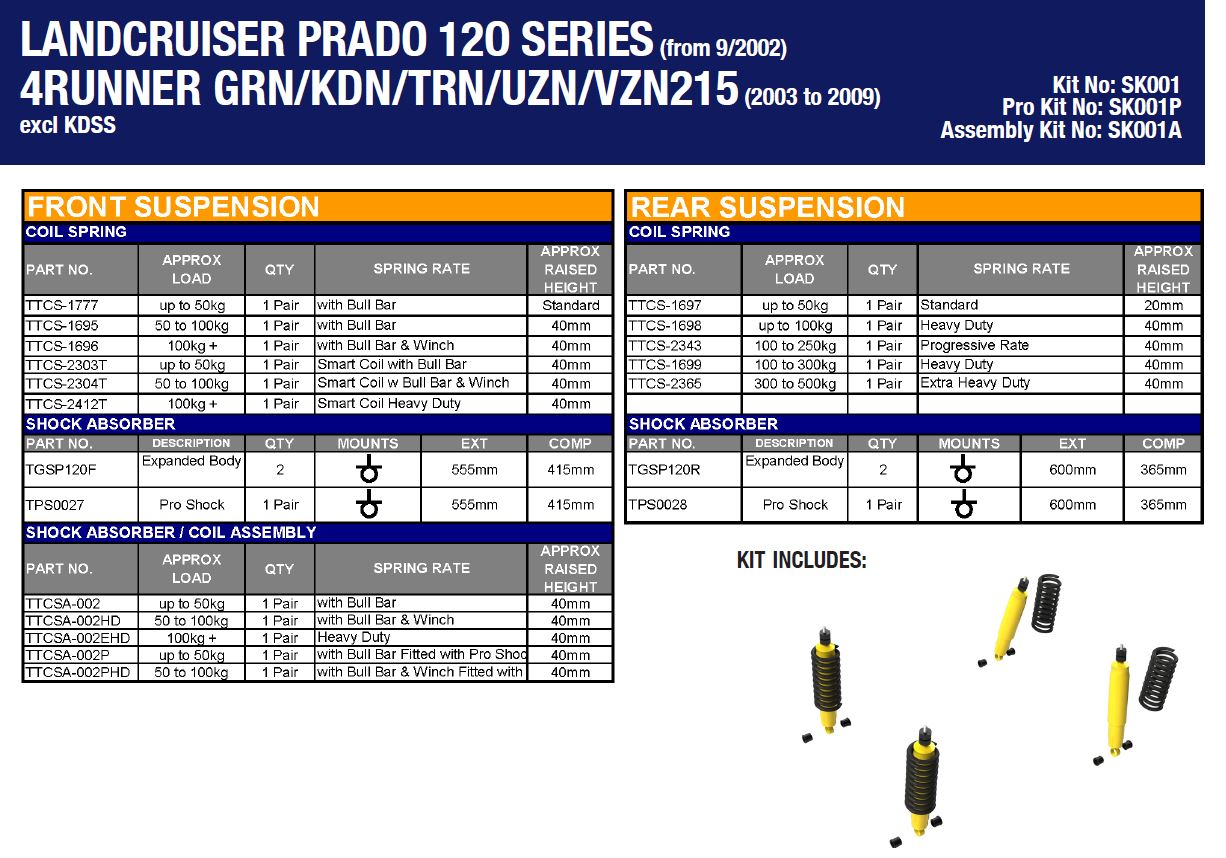 LANDCRUISER PRADO 120 SERIES (from 9/2002)
4RUNNER GRN/KDN/TRN/UZN/VZN215 (2003 to 2009)
excl KDSS

Kit No: SK001
Pro Kit No: SK001P
Assembly Kit No: SK001A

FRONT SUSPENSION

COIL SPRING

| PART NO. | APPROX LOAD | QTY | SPRING RATE | APPROX RAISED HEIGHT |
|---|---|---|---|---|
| TTCS-1777 | up to 50kg | 1 Pair | with Bull Bar | Standard |
| TTCS-1695 | 50 to 100kg | 1 Pair | with Bull Bar | 40mm |
| TTCS-1696 | 100kg + | 1 Pair | with Bull Bar & Winch | 40mm |
| TTCS-2303T | up to 50kg | 1 Pair | Smart Coil with Bull Bar | 40mm |
| TTCS-2304T | 50 to 100kg | 1 Pair | Smart Coil w Bull Bar & Winch | 40mm |
| TTCS-2412T | 100kg + | 1 Pair | Smart Coil Heavy Duty | 40mm |

SHOCK ABSORBER

| PART NO. | DESCRIPTION | QTY | MOUNTS | EXT | COMP |
|---|---|---|---|---|---|
| TGSP120F | Expanded Body | 2 | | 555mm | 415mm |
| TPS0027 | Pro Shock | 1 Pair | | 555mm | 415mm |

SHOCK ABSORBER / COIL ASSEMBLY

| PART NO. | APPROX LOAD | QTY | SPRING RATE | APPROX RAISED HEIGHT |
|---|---|---|---|---|
| TTCSA-002 | up to 50kg | 1 Pair | with Bull Bar | 40mm |
| TTCSA-002HD | 50 to 100kg | 1 Pair | with Bull Bar & Winch | 40mm |
| TTCSA-002EHD | 100kg + | 1 Pair | Heavy Duty | 40mm |
| TTCSA-002P | up to 50kg | 1 Pair | with Bull Bar Fitted with Pro Shoc | 40mm |
| TTCSA-002PHD | 50 to 100kg | 1 Pair | with Bull Bar & Winch Fitted with | 40mm |

REAR SUSPENSION

COIL SPRING

| PART NO. | APPROX LOAD | QTY | SPRING RATE | APPROX RAISED HEIGHT |
|---|---|---|---|---|
| TTCS-1697 | up to 50kg | 1 Pair | Standard | 20mm |
| TTCS-1698 | up to 100kg | 1 Pair | Heavy Duty | 40mm |
| TTCS-2343 | 100 to 250kg | 1 Pair | Progressive Rate | 40mm |
| TTCS-1699 | 100 to 300kg | 1 Pair | Heavy Duty | 40mm |
| TTCS-2365 | 300 to 500kg | 1 Pair | Extra Heavy Duty | 40mm |

SHOCK ABSORBER

| PART NO. | DESCRIPTION | QTY | MOUNTS | EXT | COMP |
|---|---|---|---|---|---|
| TGSP120R | Expanded Body | 2 | | 600mm | 365mm |
| TPS0028 | Pro Shock | 1 Pair | | 600mm | 365mm |

KIT INCLUDES: