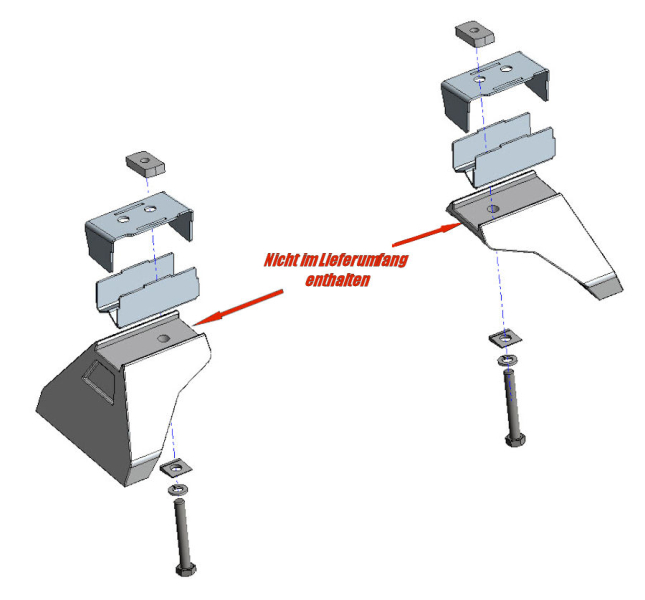 Nicht im Lieferumfang enthalten