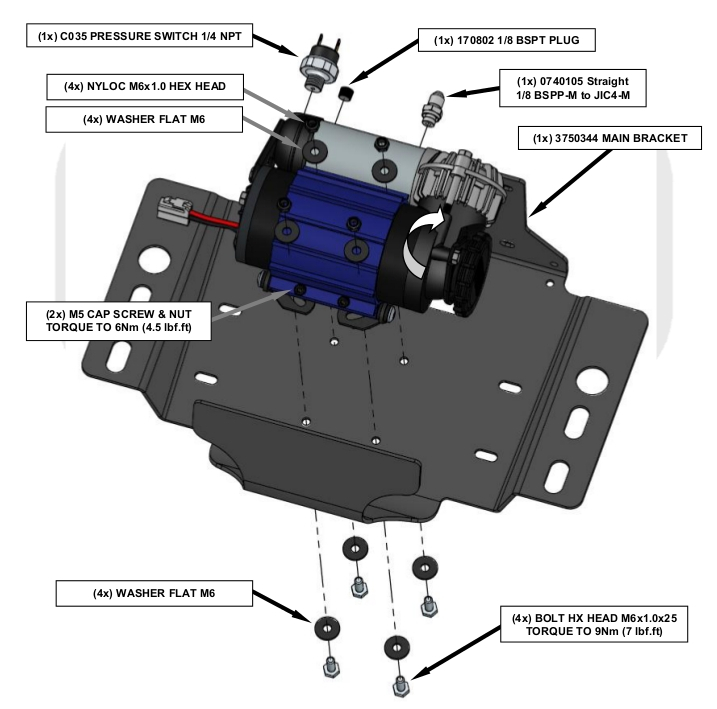 (1x) C035 PRESSURE SWITCH 1/4 NPT

(1x) 170802 1/8 BSPT PLUG

(4x) NYLOC M6x1.0 HEX HEAD

(1x) 0740105 Straight 1/8 BSPP-M to JIC4-M

(4x) WASHER FLAT M6

(1x) 3750344 MAIN BRACKET

(2x) M5 CAP SCREW & NUT TORQUE TO 6Nm (4.5 lbf.ft)

(4x) WASHER FLAT M6

(4x) BOLT HX HEAD M6x1.0x25 TORQUE TO 9Nm (7 lbf.ft)